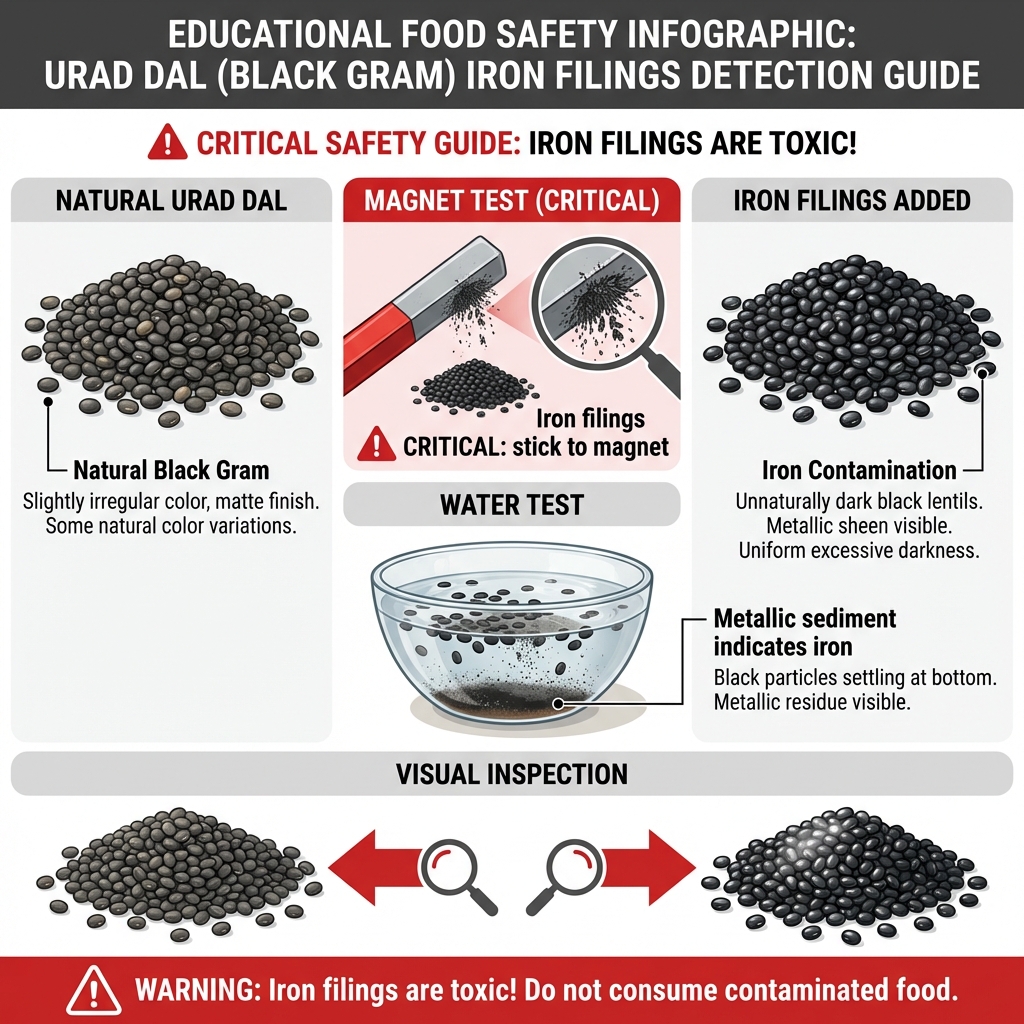 EDUCATIONAL FOOD SAFETY INFOGRAPHIC:
URAD DAL (BLACK GRAM) IRON FILINGS DETECTION GUIDE

CRITICAL SAFETY GUIDE: IRON FILINGS ARE TOXIC!

NATURAL URAD DAL

Natural Black Gram
Slightly irregular color, matte finish. Some natural color variations.

MAGNET TEST (CRITICAL)

Iron filings
CRITICAL: stick to magnet

WATER TEST

Metallic sediment indicates iron
Black particles settling at bottom. Metallic residue visible.

IRON FILINGS ADDED

Iron Contamination
Unnaturally dark black lentils. Metallic sheen visible. Uniform excessive darkness.

VISUAL INSPECTION

WARNING: Iron filings are toxic! Do not consume contaminated food.