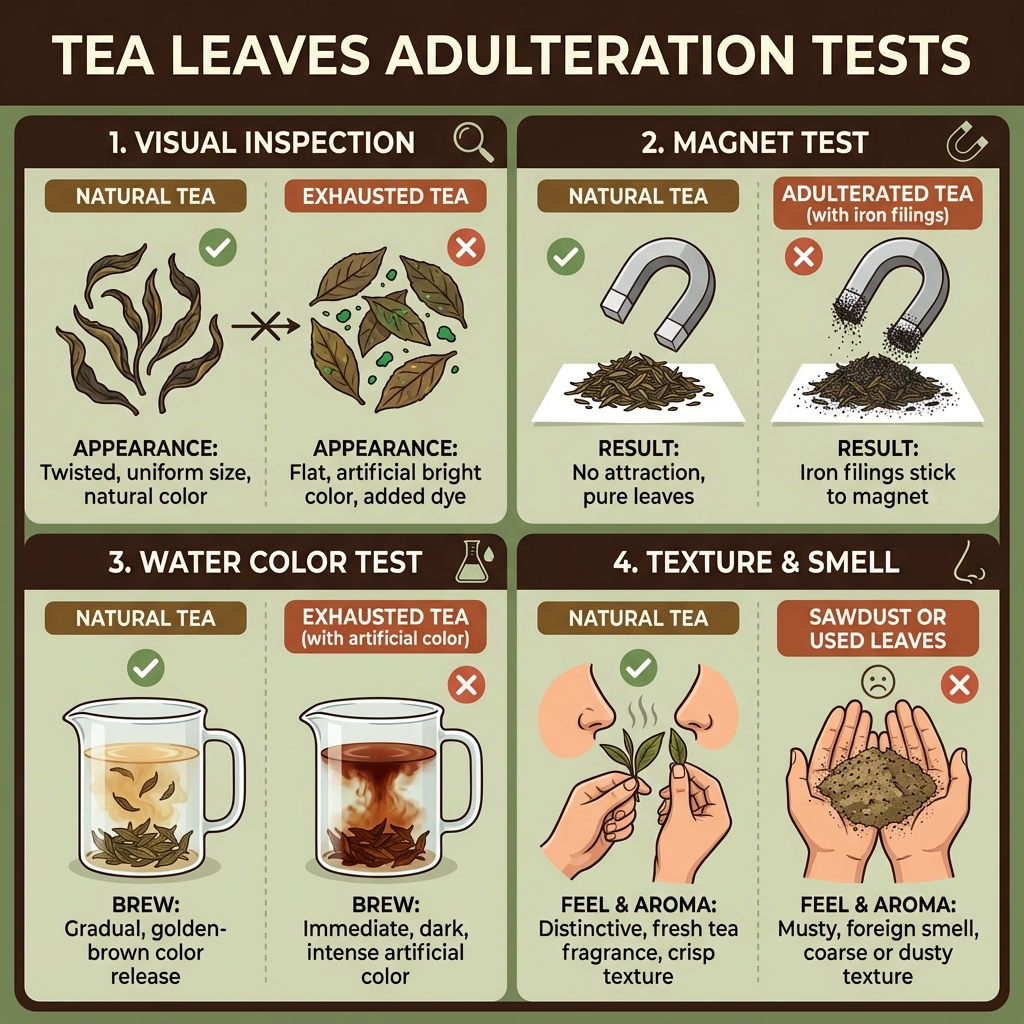 TEA LEAVES ADULTERATION TESTS

1. VISUAL INSPECTION

NATURAL TEA

APPEARANCE:
Twisted, uniform size, natural color

EXHAUSTED TEA

APPEARANCE:
Flat, artificial bright color, added dye

2. MAGNET TEST

NATURAL TEA

RESULT:
No attraction, pure leaves

ADULTERATED TEA
(with iron filings)

RESULT:
Iron filings stick to magnet

3. WATER COLOR TEST

NATURAL TEA

BREW:
Gradual, golden-brown color release

EXHAUSTED TEA
(with artificial color)

BREW:
Immediate, dark, intense artificial color

4. TEXTURE & SMELL

NATURAL TEA

FEEL & AROMA:
Distinctive, fresh tea fragrance, crisp texture

SAWDUST OR USED LEAVES

FEEL & AROMA:
Musty, foreign smell, coarse or dusty texture