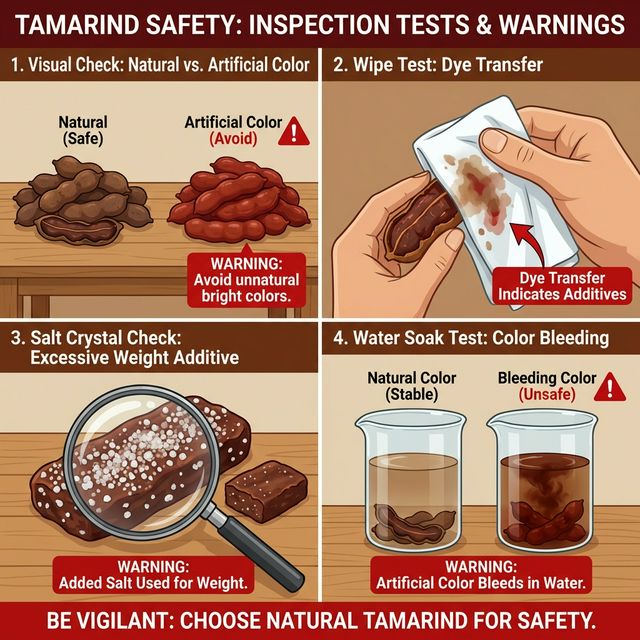 TAMARIND SAFETY: INSPECTION TESTS & WARNINGS

1. Visual Check: Natural vs. Artificial Color

Natural (Safe)

Artificial Color (Avoid)

WARNING: Avoid unnatural bright colors.

2. Wipe Test: Dye Transfer

Dye Transfer Indicates Additives

3. Salt Crystal Check: Excessive Weight Additive

WARNING: Added Salt Used for Weight.

4. Water Soak Test: Color Bleeding

Natural Color (Stable)

Bleeding Color (Unsafe)

WARNING: Artificial Color Bleeds in Water.

BE VIGILANT: CHOOSE NATURAL TAMARIND FOR SAFETY.