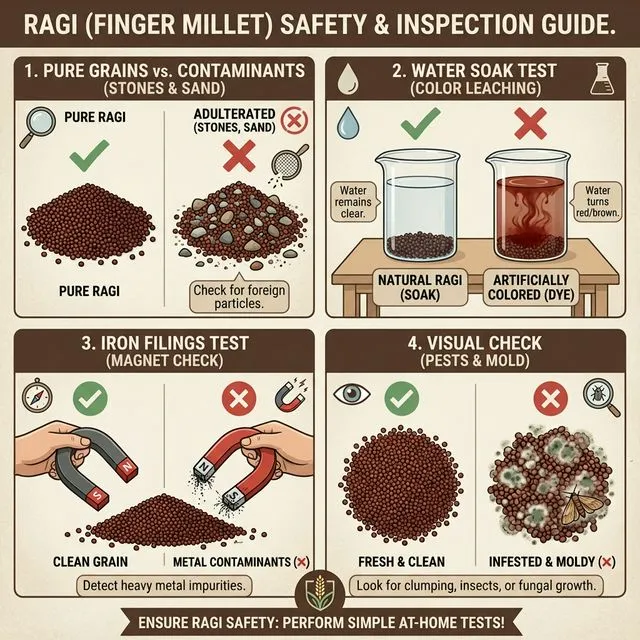 RAGI (FINGER MILLET) SAFETY & INSPECTION GUIDE.

1. PURE GRAINS vs. CONTAMINANTS
(STONES & SAND)

PURE RAGI

ADULTERATED
(STONES, SAND)

PURE RAGI

Check for foreign particles.

2. WATER SOAK TEST
(COLOR LEACHING)

Water remains clear.

Water turns red/brown.

NATURAL RAGI
(SOAK)

ARTIFICIALLY
COLORED (DYE)

3. IRON FILINGS TEST
(MAGNET CHECK)

N
S

N
S

CLEAN GRAIN

METAL CONTAMINANTS (×)

Detect heavy metal impurities.

4. VISUAL CHECK
(PESTS & MOLD)

FRESH & CLEAN

INFESTED & MOLDY (×)

Look for clumping, insects, or fungal growth.

ENSURE RAGI SAFETY: PERFORM SIMPLE AT-HOME TESTS!