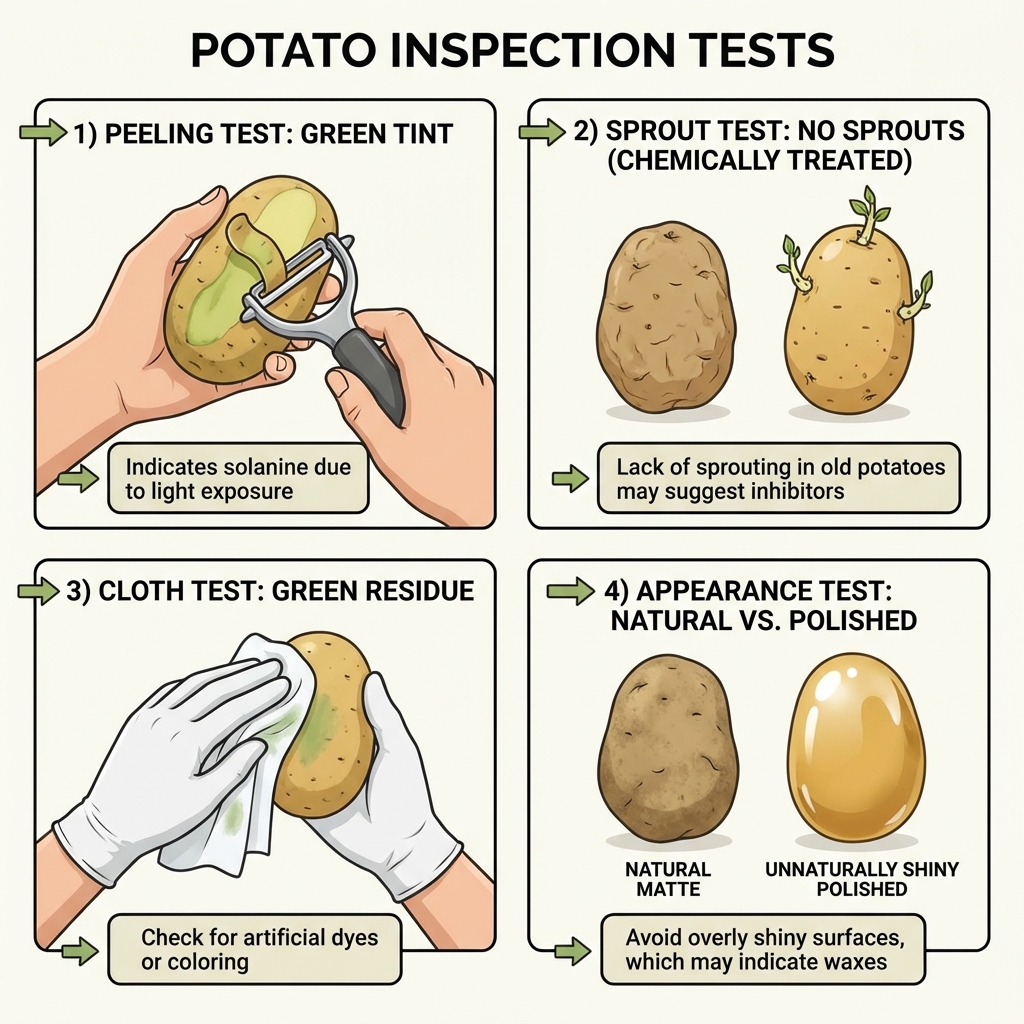 POTATO INSPECTION TESTS

1) PEELING TEST: GREEN TINT

Indicates solanine due to light exposure

2) SPROUT TEST: NO SPROUTS (CHEMICALLY TREATED)

Lack of sprouting in old potatoes may suggest inhibitors

3) CLOTH TEST: GREEN RESIDUE

Check for artificial dyes or coloring

4) APPEARANCE TEST: NATURAL VS. POLISHED

NATURAL MATTE

UNNATURALLY SHINY POLISHED

Avoid overly shiny surfaces, which may indicate waxes