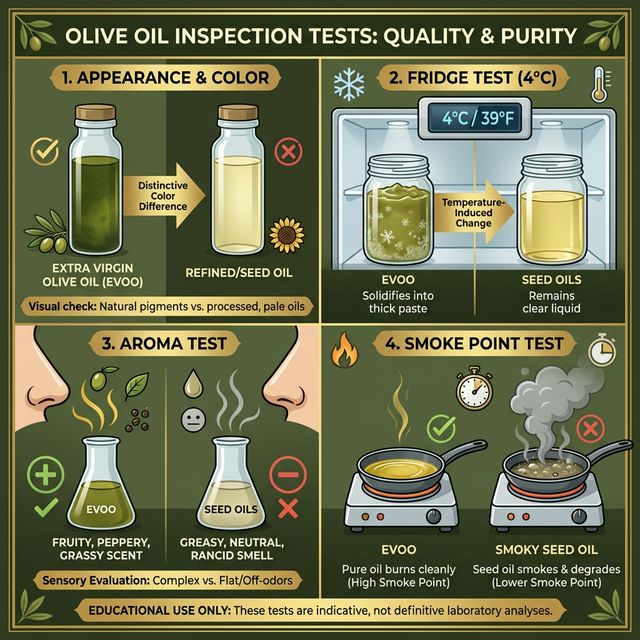 OLIVE OIL INSPECTION TESTS: QUALITY & PURITY

1. APPEARANCE & COLOR

Distinctive Color Difference

EXTRA VIRGIN OLIVE OIL (EVOO)

REFINED/SEED OIL

Visual check: Natural pigments vs. processed, pale oils

2. FRIDGE TEST (4°C)

4°C / 39°F

Temperature-Induced Change

EVOO
Solidifies into thick paste

SEED OILS
Remains clear liquid

3. AROMA TEST

EVOO

SEED OILS

FRUITY, PEPPERY, GRASSY SCENT

GREASY, NEUTRAL, RANCID SMELL

Sensory Evaluation: Complex vs. Flat/Off-odors

4. SMOKE POINT TEST

EVOO
Pure oil burns cleanly (High Smoke Point)

SMOKY SEED OIL
Seed oil smokes & degrades (Lower Smoke Point)

EDUCATIONAL USE ONLY: These tests are indicative, not definitive laboratory analyses.