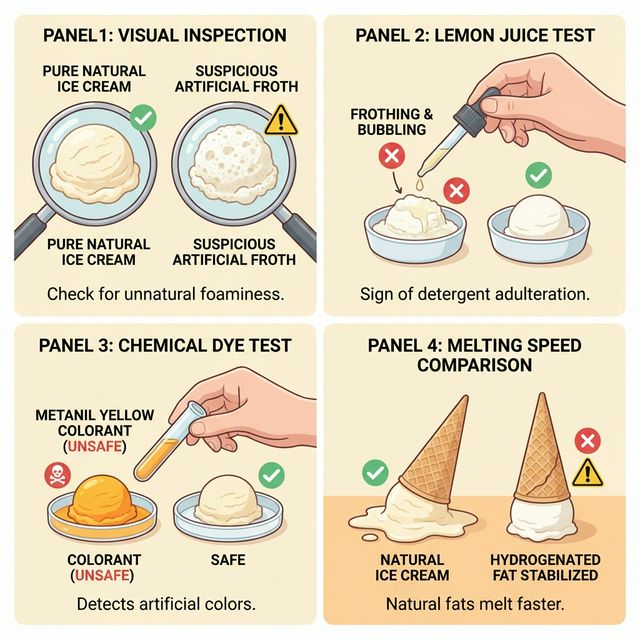 PANEL1: VISUAL INSPECTION

PURE NATURAL ICE CREAM

SUSPICIOUS ARTIFICIAL FROTH

PURE NATURAL ICE CREAM

SUSPICIOUS ARTIFICIAL FROTH

Check for unnatural foaminess.

PANEL 2: LEMON JUICE TEST

FROTHING & BUBBLING

Sign of detergent adulteration.

PANEL 3: CHEMICAL DYE TEST

METANIL YELLOW COLORANT (UNSAFE)

COLORANT (UNSAFE)

SAFE

Detects artificial colors.

PANEL 4: MELTING SPEED COMPARISON

NATURAL ICE CREAM

HYDROGENATED FAT STABILIZED

Natural fats melt faster.