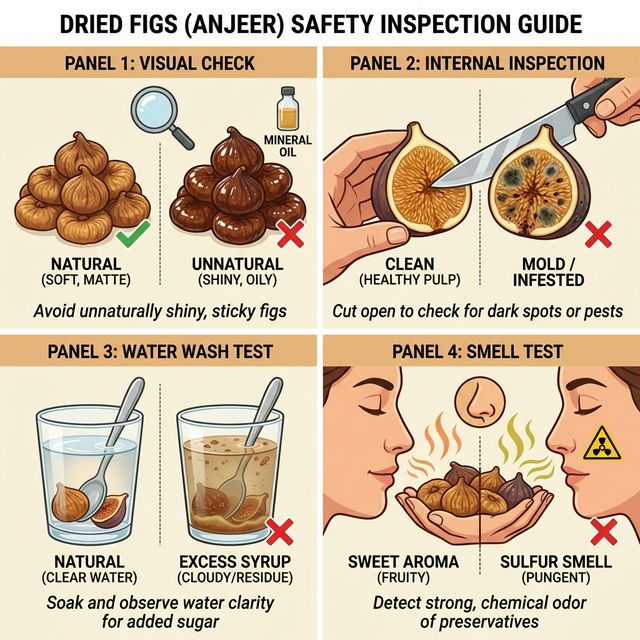 DRIED FIGS (ANJEER) SAFETY INSPECTION GUIDE

PANEL 1: VISUAL CHECK

MINERAL OIL

NATURAL
(SOFT, MATTE)

UNNATURAL
(SHINY, OILY)

Avoid unnaturally shiny, sticky figs

PANEL 2: INTERNAL INSPECTION

CLEAN
(HEALTHY PULP)

MOLD / INFESTED

Cut open to check for dark spots or pests

PANEL 3: WATER WASH TEST

NATURAL
(CLEAR WATER)

EXCESS SYRUP
(CLOUDY/RESIDUE)

Soak and observe water clarity for added sugar

PANEL 4: SMELL TEST

SWEET AROMA
(FRUITY)

SULFUR SMELL
(PUNGENT)

Detect strong, chemical odor of preservatives