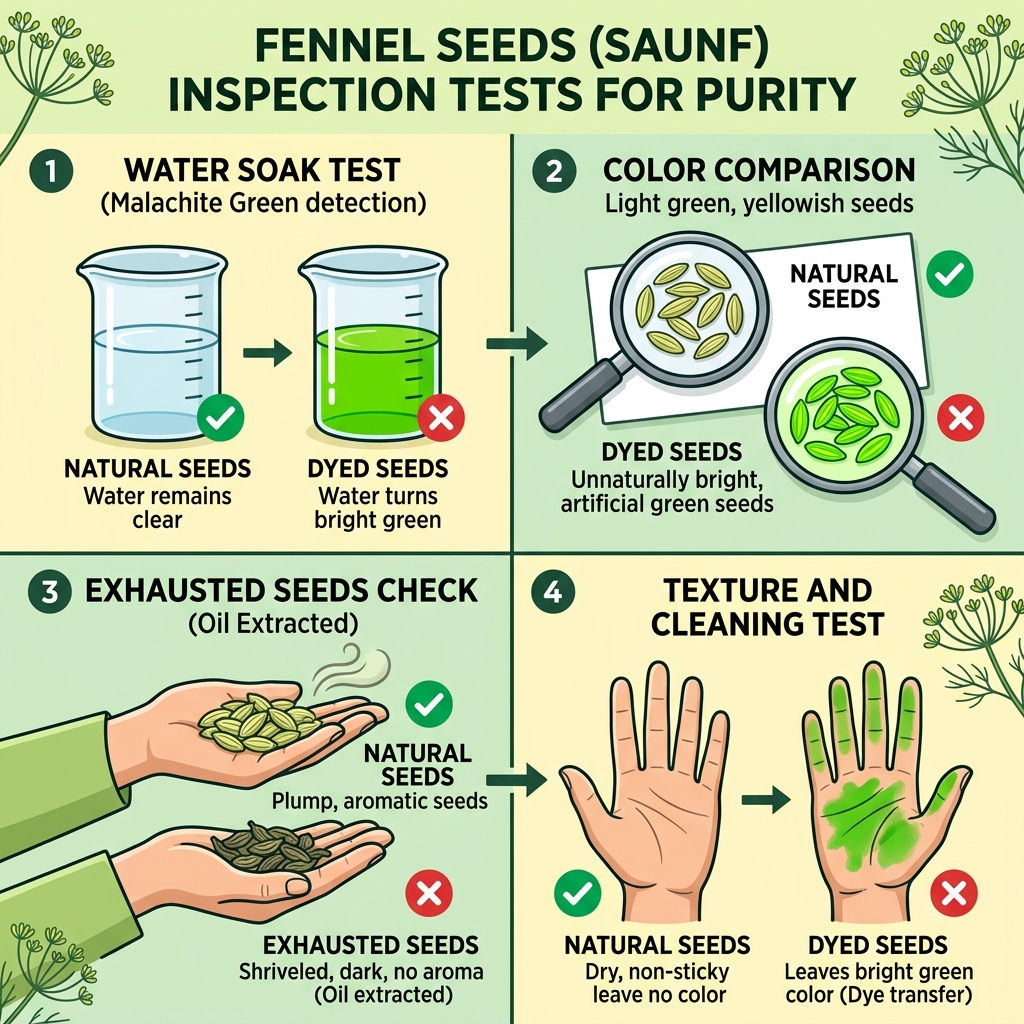 FENNEL SEEDS (SAUNF) INSPECTION TESTS FOR PURITY

1 WATER SOAK TEST
(Malachite Green detection)

NATURAL SEEDS
Water remains clear

DYED SEEDS
Water turns bright green

2 COLOR COMPARISON
Light green, yellowish seeds

NATURAL SEEDS

DYED SEEDS
Unnaturally bright, artificial green seeds

3 EXHAUSTED SEEDS CHECK
(Oil Extracted)

NATURAL SEEDS
Plump, aromatic seeds

EXHAUSTED SEEDS
Shriveled, dark, no aroma (Oil extracted)

4 TEXTURE AND CLEANING TEST

NATURAL SEEDS
Dry, non-sticky leave no color

DYED SEEDS
Leaves bright green color (Dye transfer)