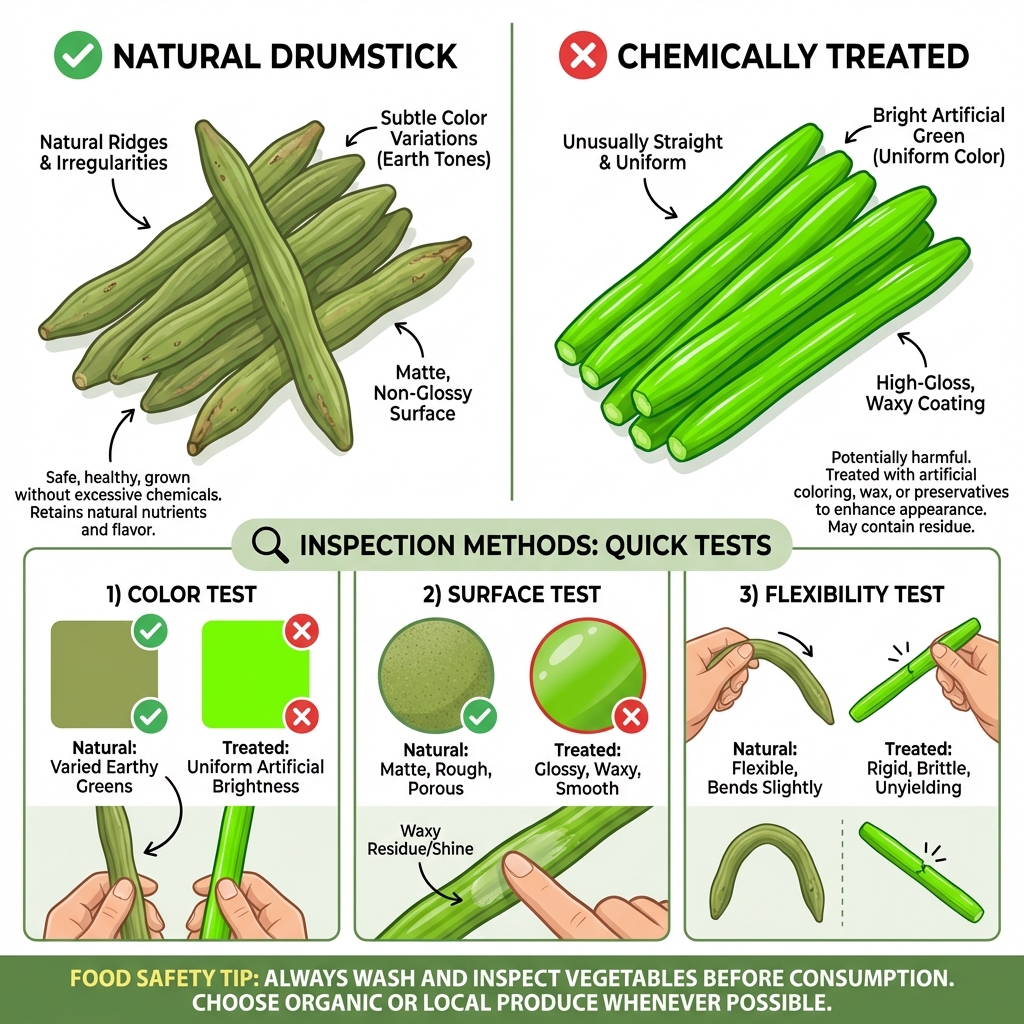 NATURAL DRUMSTICK

Natural Ridges & Irregularities

Subtle Color Variations (Earth Tones)

Matte, Non-Glossy Surface

Safe, healthy, grown without excessive chemicals. Retains natural nutrients and flavor.

CHEMICALLY TREATED

Unusually Straight & Uniform

Bright Artificial Green (Uniform Color)

High-Gloss, Waxy Coating

Potentially harmful. Treated with artificial coloring, wax, or preservatives to enhance appearance. May contain residue.

INSPECTION METHODS: QUICK TESTS

1) COLOR TEST

Natural: Varied Earthy Greens

Treated: Uniform Artificial Brightness

2) SURFACE TEST

Natural: Matte, Rough, Porous

Treated: Glossy, Waxy, Smooth

Waxy Residue/Shine

3) FLEXIBILITY TEST

Natural: Flexible, Bends Slightly

Treated: Rigid, Brittle, Unyielding

FOOD SAFETY TIP: ALWAYS WASH AND INSPECT VEGETABLES BEFORE CONSUMPTION. CHOOSE ORGANIC OR LOCAL PRODUCE WHENEVER POSSIBLE.