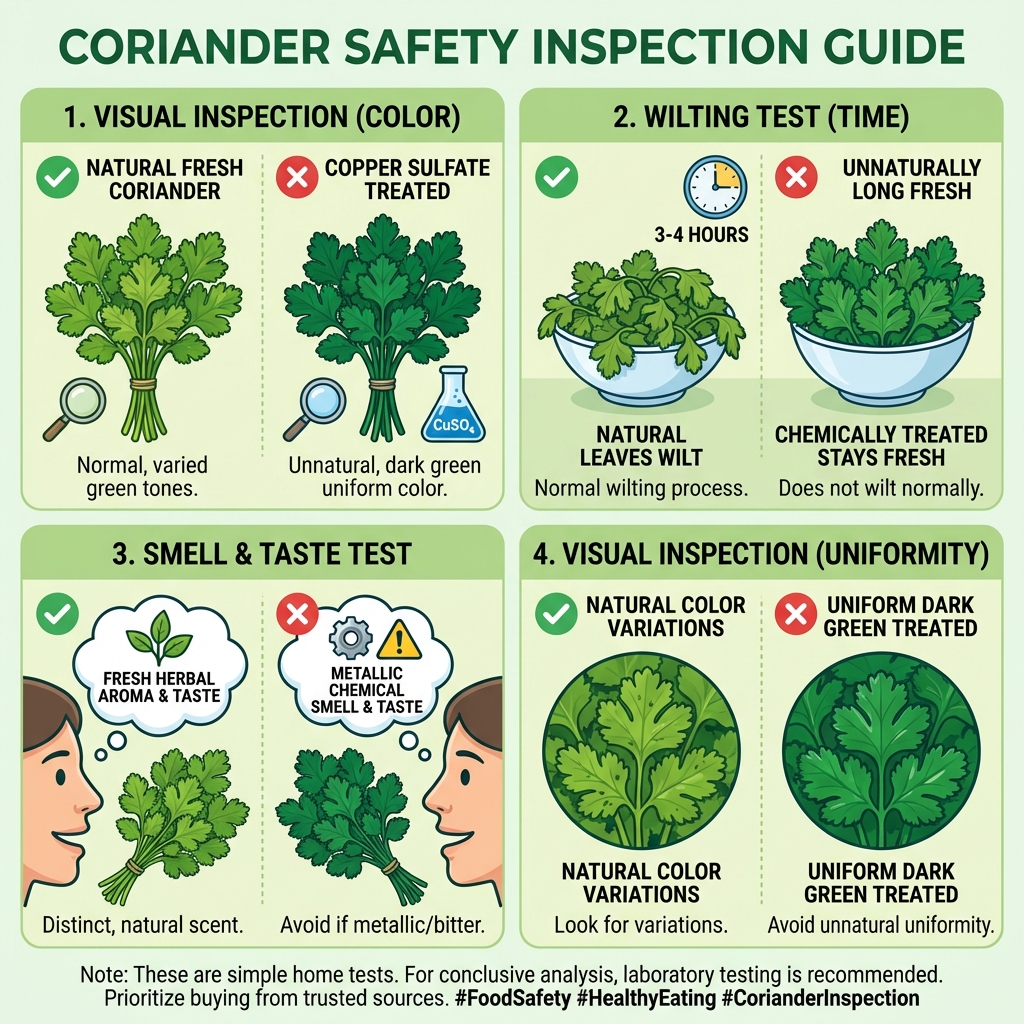 CORIANDER SAFETY INSPECTION GUIDE

1. VISUAL INSPECTION (COLOR)

NATURAL FRESH CORIANDER

Normal, varied green tones.

COPPER SULFATE TREATED

$CuSO_4$

Unnatural, dark green uniform color.

2. WILTING TEST (TIME)

3-4 HOURS

NATURAL LEAVES WILT

Normal wilting process.

UNNATURALLY LONG FRESH

CHEMICALLY TREATED STAYS FRESH

Does not wilt normally.

3. SMELL & TASTE TEST

FRESH HERBAL AROMA & TASTE

Distinct, natural scent.

METALLIC CHEMICAL SMELL & TASTE

Avoid if metallic/bitter.

4. VISUAL INSPECTION (UNIFORMITY)

NATURAL COLOR VARIATIONS

NATURAL COLOR VARIATIONS

Look for variations.

UNIFORM DARK GREEN TREATED

UNIFORM DARK GREEN TREATED

Avoid unnatural uniformity.

Note: These are simple home tests. For conclusive analysis, laboratory testing is recommended. Prioritize buying from trusted sources. #FoodSafety #HealthyEating #CorianderInspection