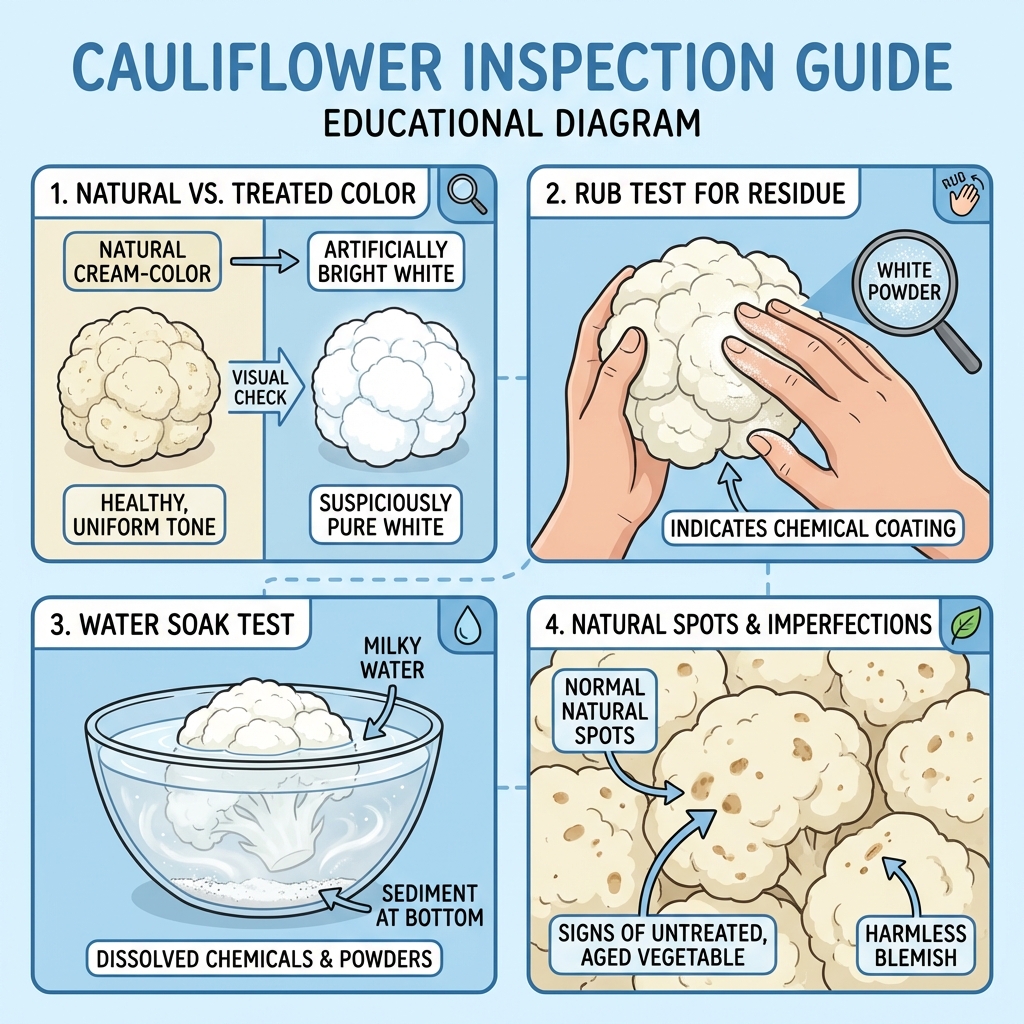 CAULIFLOWER INSPECTION GUIDE
EDUCATIONAL DIAGRAM

1. NATURAL VS. TREATED COLOR

NATURAL CREAM-COLOR

ARTIFICIALLY BRIGHT WHITE

VISUAL CHECK

HEALTHY, UNIFORM TONE

SUSPICIOUSLY PURE WHITE

2. RUB TEST FOR RESIDUE

RUB

WHITE POWDER

INDICATES CHEMICAL COATING

3. WATER SOAK TEST

MILKY WATER

SEDIMENT AT BOTTOM

DISSOLVED CHEMICALS & POWDERS

4. NATURAL SPOTS & IMPERFECTIONS

NORMAL NATURAL SPOTS

SIGNS OF UNTREATED, AGED VEGETABLE

HARMLESS BLEMISH