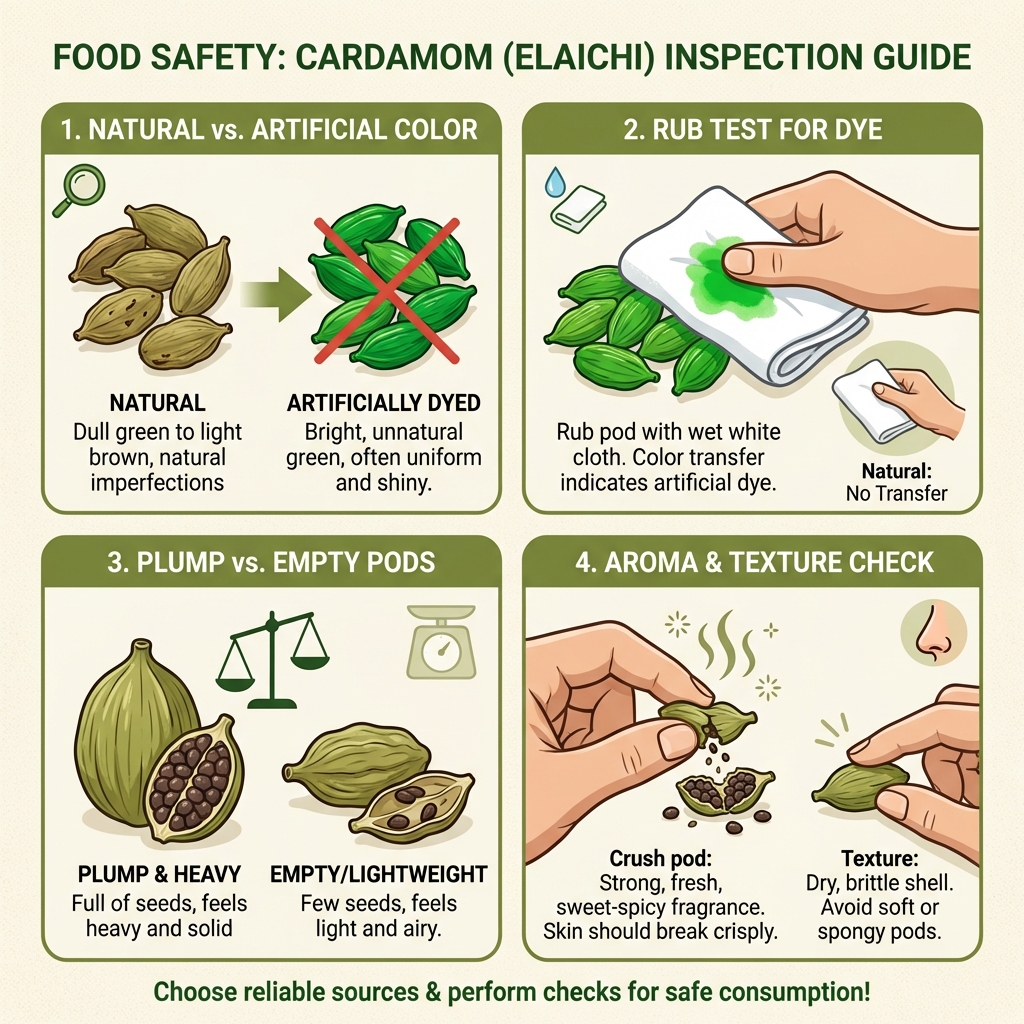 FOOD SAFETY: CARDAMOM (ELAICHI) INSPECTION GUIDE

1. NATURAL vs. ARTIFICIAL COLOR

NATURAL
Dull green to light brown, natural imperfections

ARTIFICIALLY DYED
Bright, unnatural green, often uniform and shiny.

2. RUB TEST FOR DYE

Rub pod with wet white cloth. Color transfer indicates artificial dye.

Natural:
No Transfer

3. PLUMP vs. EMPTY PODS

PLUMP & HEAVY
Full of seeds, feels heavy and solid

EMPTY/LIGHTWEIGHT
Few seeds, feels light and airy.

4. AROMA & TEXTURE CHECK

Crush pod:
Strong, fresh, sweet-spicy fragrance. Skin should break crisply.

Texture:
Dry, brittle shell. Avoid soft or spongy pods.

Choose reliable sources & perform checks for safe consumption!