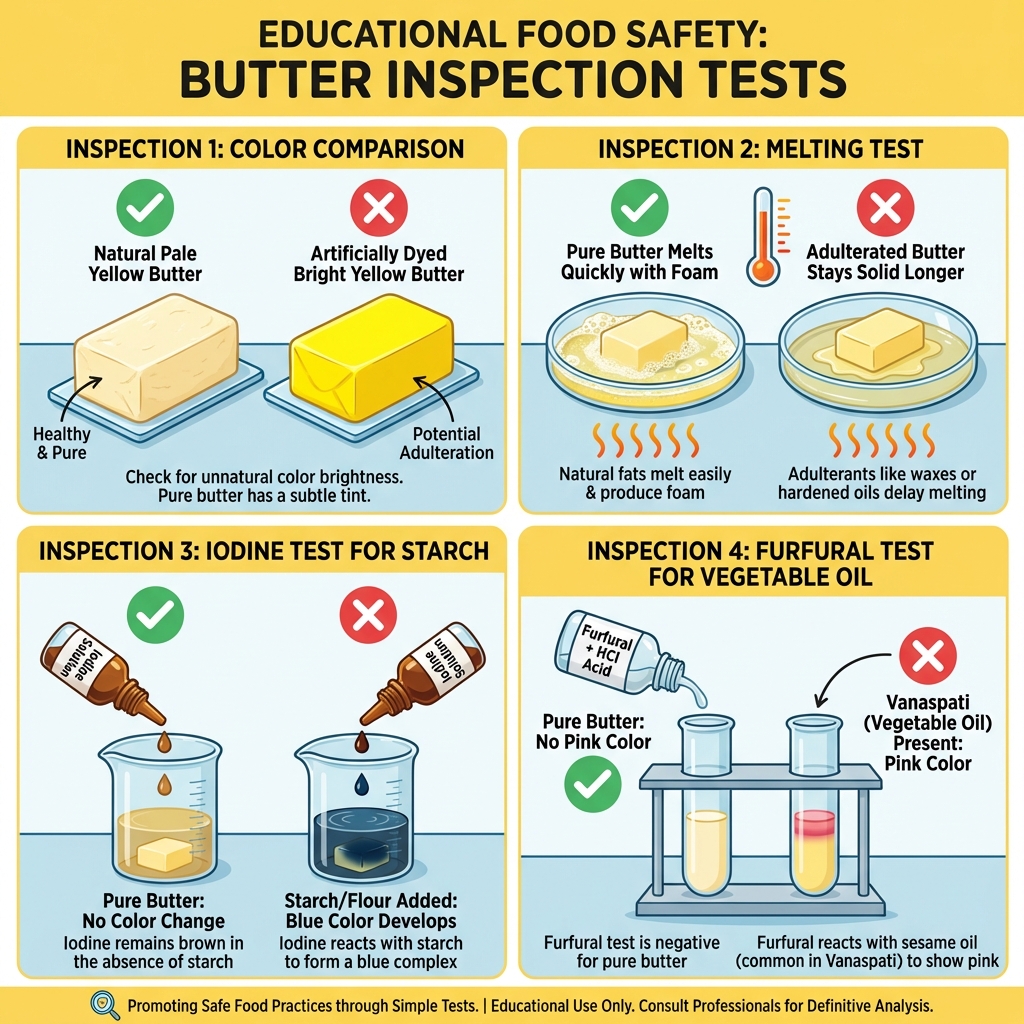 EDUCATIONAL FOOD SAFETY:
BUTTER INSPECTION TESTS

INSPECTION 1: COLOR COMPARISON

Natural Pale Yellow Butter

Artificially Dyed Bright Yellow Butter

Healthy & Pure

Potential Adulteration

Check for unnatural color brightness. Pure butter has a subtle tint.

INSPECTION 2: MELTING TEST

Pure Butter Melts Quickly with Foam

Adulterated Butter Stays Solid Longer

Natural fats melt easily & produce foam

Adulterants like waxes or hardened oils delay melting

INSPECTION 3: IODINE TEST FOR STARCH

Iodine Solution

Iodine Solution

Pure Butter: No Color Change

Iodine remains brown in the absence of starch

Starch/Flour Added: Blue Color Develops

Iodine reacts with starch to form a blue complex

INSPECTION 4: FURFURAL TEST FOR VEGETABLE OIL

Furfural + HCl Acid

Pure Butter: No Pink Color

Vanaspati (Vegetable Oil) Present: Pink Color

Furfural test is negative for pure butter

Furfural reacts with sesame oil (common in Vanaspati) to show pink

Promoting Safe Food Practices through Simple Tests. | Educational Use Only. Consult Professionals for Definitive Analysis.