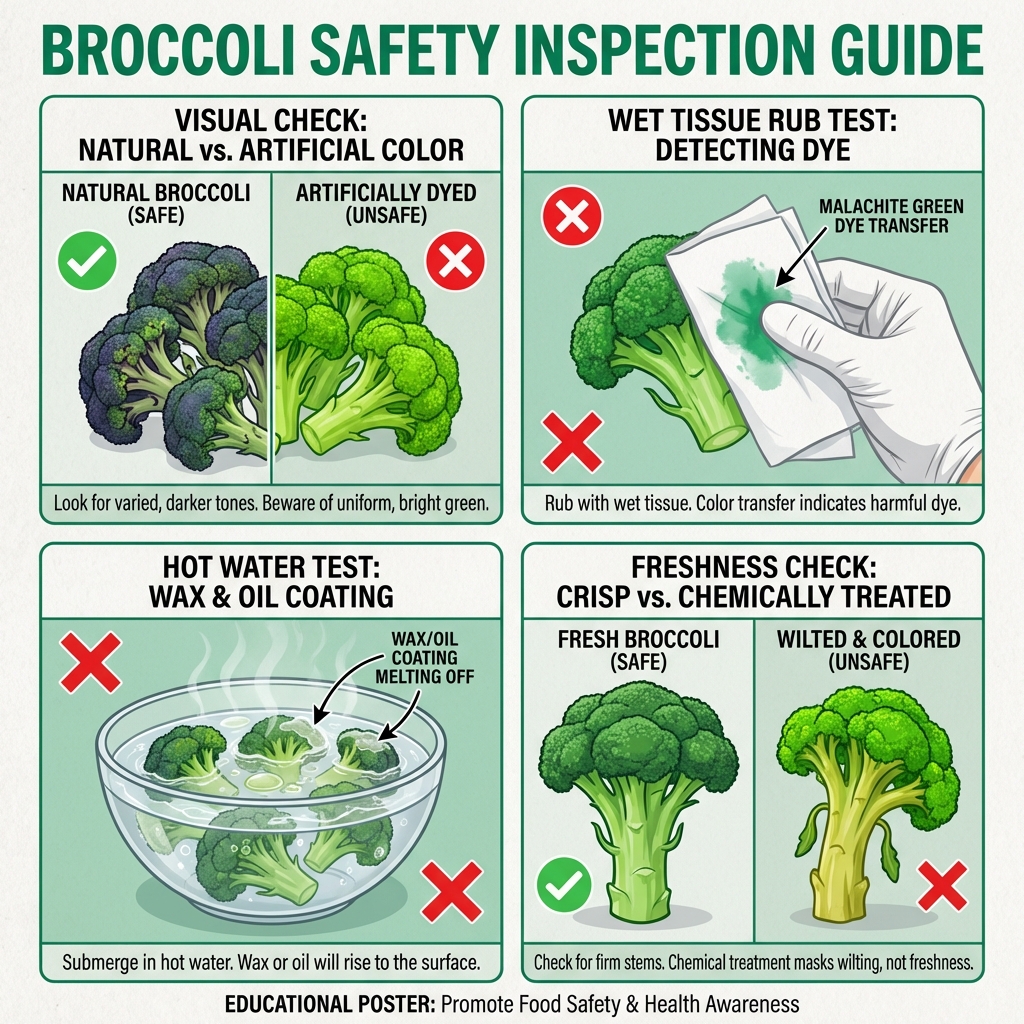 BROCCOLI SAFETY INSPECTION GUIDE

VISUAL CHECK:
NATURAL vs. ARTIFICIAL COLOR

NATURAL BROCCOLI
(SAFE)

ARTIFICIALLY DYED
(UNSAFE)

Look for varied, darker tones. Beware of uniform, bright green.

WET TISSUE RUB TEST:
DETECTING DYE

MALACHITE GREEN DYE TRANSFER

Rub with wet tissue. Color transfer indicates harmful dye.

HOT WATER TEST:
WAX & OIL COATING

WAX/OIL COATING MELTING OFF

Submerge in hot water. Wax or oil will rise to the surface.

FRESHNESS CHECK:
CRISP vs. CHEMICALLY TREATED

FRESH BROCCOLI
(SAFE)

WILTED & COLORED
(UNSAFE)

Check for firm stems. Chemical treatment masks wilting, not freshness.

EDUCATIONAL POSTER: Promote Food Safety & Health Awareness