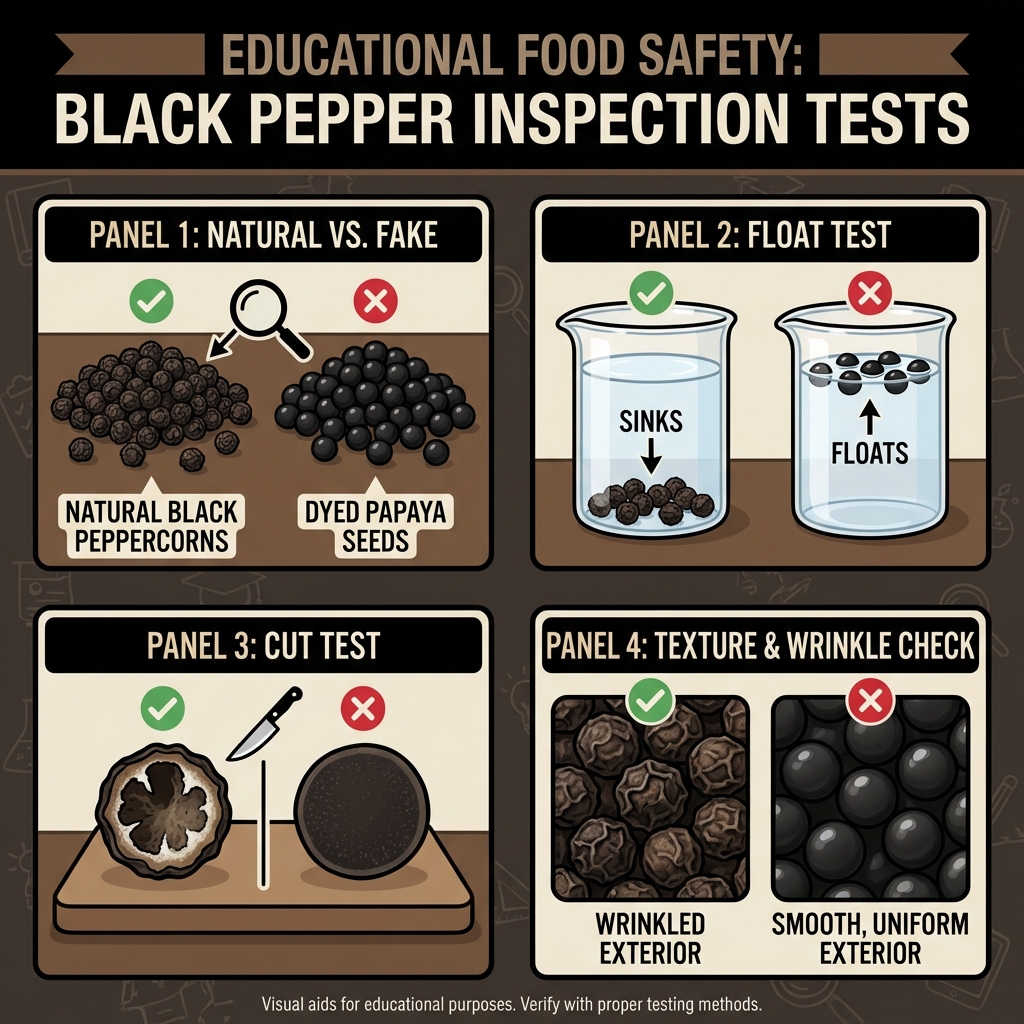 EDUCATIONAL FOOD SAFETY:
BLACK PEPPER INSPECTION TESTS

PANEL 1: NATURAL VS. FAKE

NATURAL BLACK PEPPERCORNS

DYED PAPAYA SEEDS

PANEL 2: FLOAT TEST

SINKS

FLOATS

PANEL 3: CUT TEST

PANEL 4: TEXTURE & WRINKLE CHECK

WRINKLED EXTERIOR

SMOOTH, UNIFORM EXTERIOR

Visual aids for educational purposes. Verify with proper testing methods.