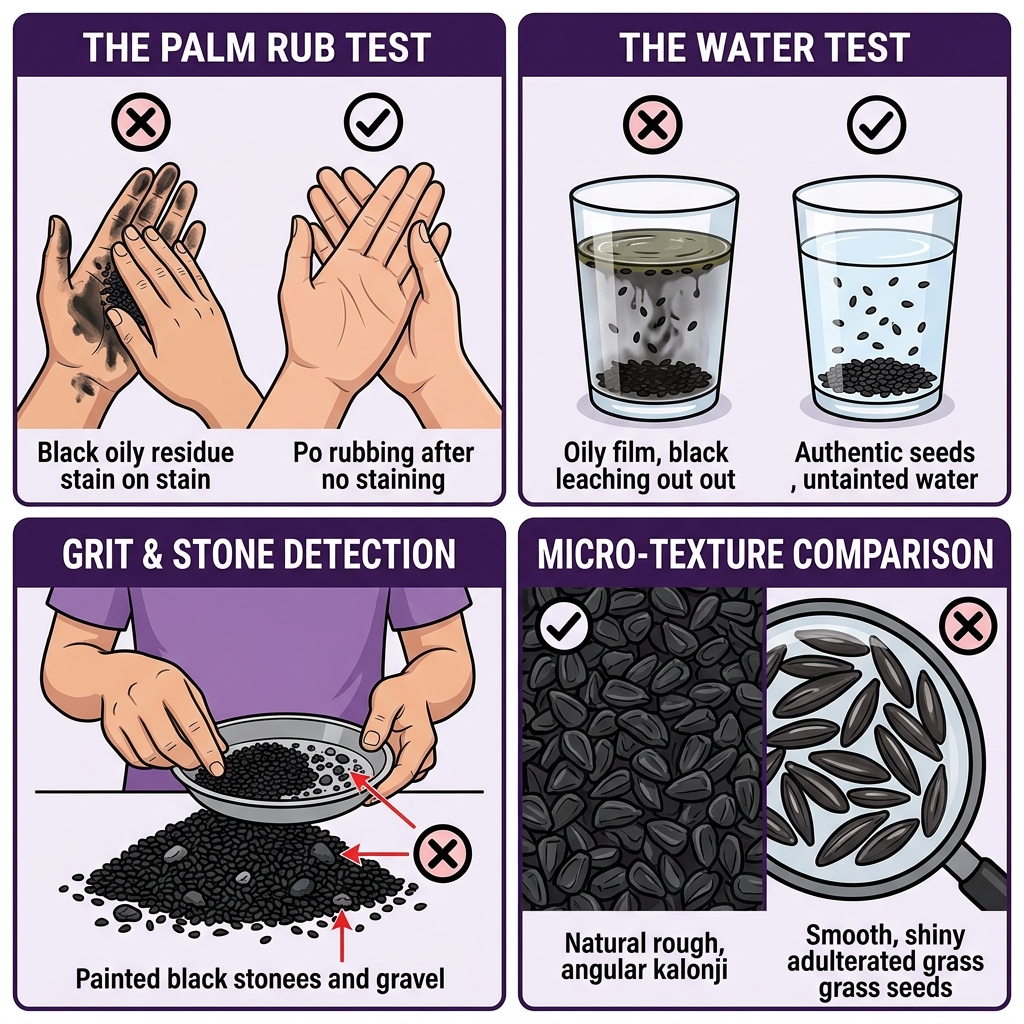 THE PALM RUB TEST

Black oily residue stain on stain

Po rubbing after no staining

THE WATER TEST

Oily film, black leaching out out

Authentic seeds , untainted water

GRIT & STONE DETECTION

Painted black stonees and gravel

MICRO-TEXTURE COMPARISON

Natural rough, angular kalonji

Smooth, shiny adulterated grass grass seeds