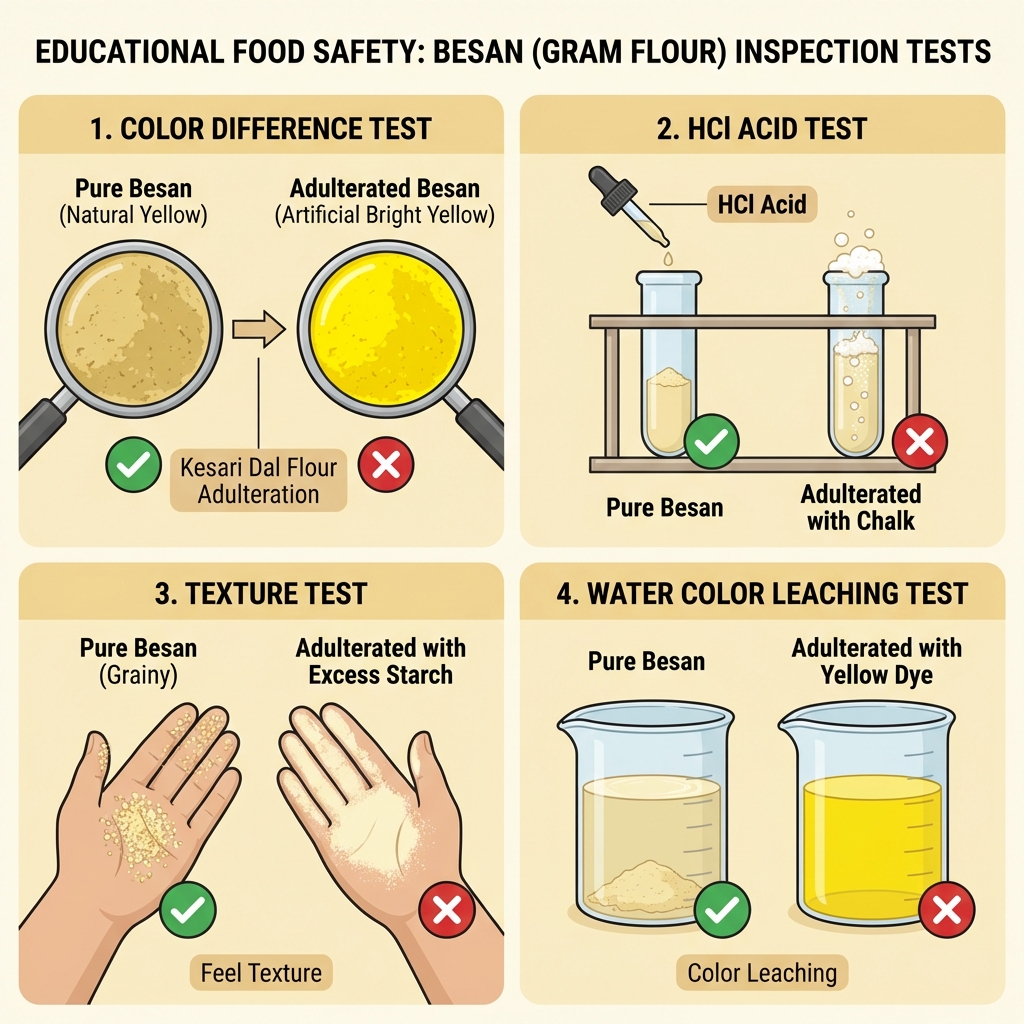 EDUCATIONAL FOOD SAFETY: BESAN (GRAM FLOUR) INSPECTION TESTS

1. COLOR DIFFERENCE TEST

Pure Besan
(Natural Yellow)

Adulterated Besan
(Artificial Bright Yellow)

Kesari Dal Flour Adulteration

2. HCl ACID TEST

HCl Acid

Pure Besan

Adulterated with Chalk

3. TEXTURE TEST

Pure Besan
(Grainy)

Adulterated with Excess Starch

Feel Texture

4. WATER COLOR LEACHING TEST

Pure Besan

Adulterated with Yellow Dye

Color Leaching