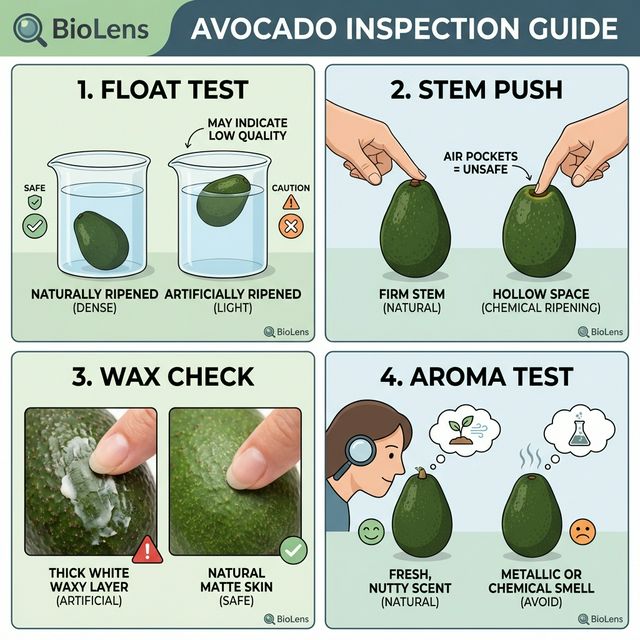 BioLens
AVOCADO INSPECTION GUIDE

1. FLOAT TEST

MAY INDICATE LOW QUALITY

SAFE

CAUTION

NATURALLY RIPENED (DENSE)

ARTIFICIALLY RIPENED (LIGHT)

BioLens

2. STEM PUSH

AIR POCKETS = UNSAFE

FIRM STEM (NATURAL)

HOLLOW SPACE (CHEMICAL RIPENING)

BioLens

3. WAX CHECK

THICK WHITE WAXY LAYER (ARTIFICIAL)

NATURAL MATTE SKIN (SAFE)

BioLens

4. AROMA TEST

FRESH, NUTTY SCENT (NATURAL)

METALLIC OR CHEMICAL SMELL (AVOID)

BioLens